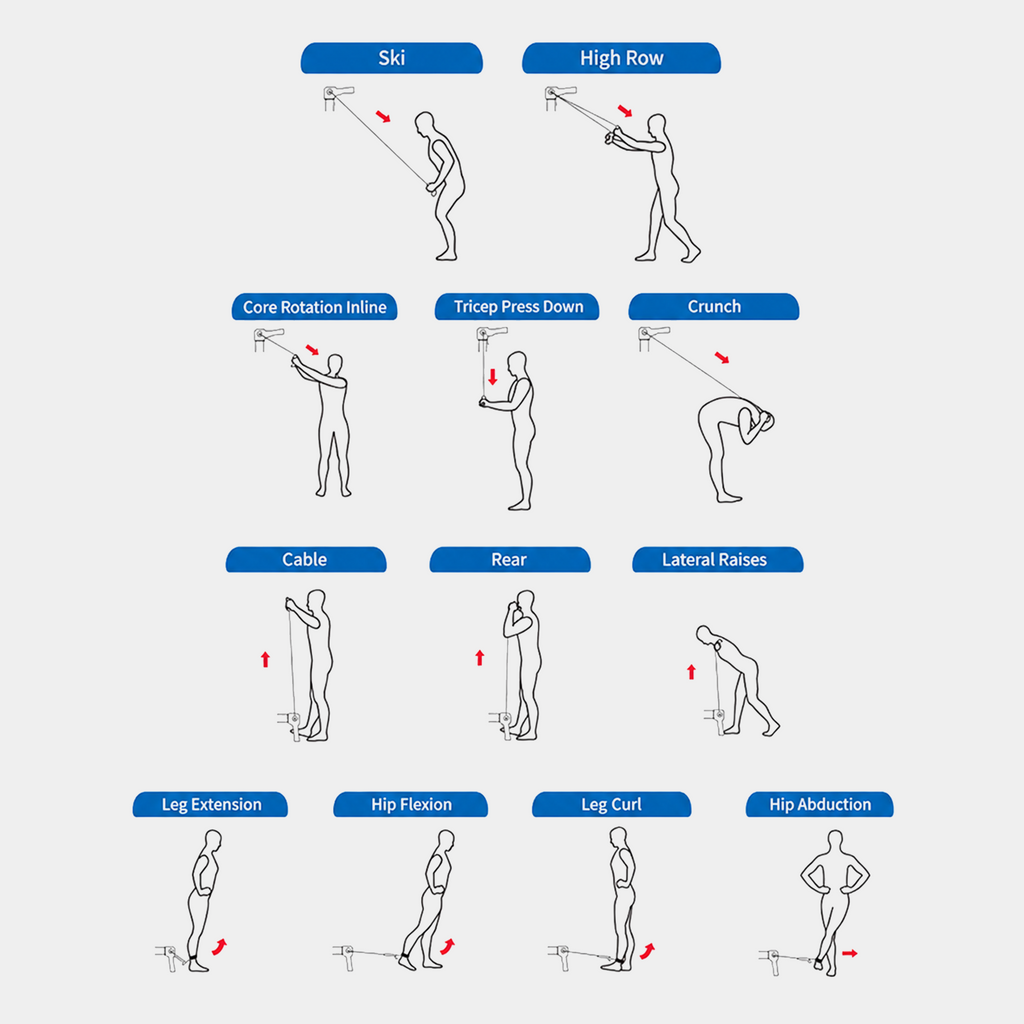 Ski
High Row
Core Rotation Inline
Tricep Press Down
Crunch
Cable
Rear
Lateral Raises
Leg Extension
Hip Flexion
Leg Curl
Hip Abduction